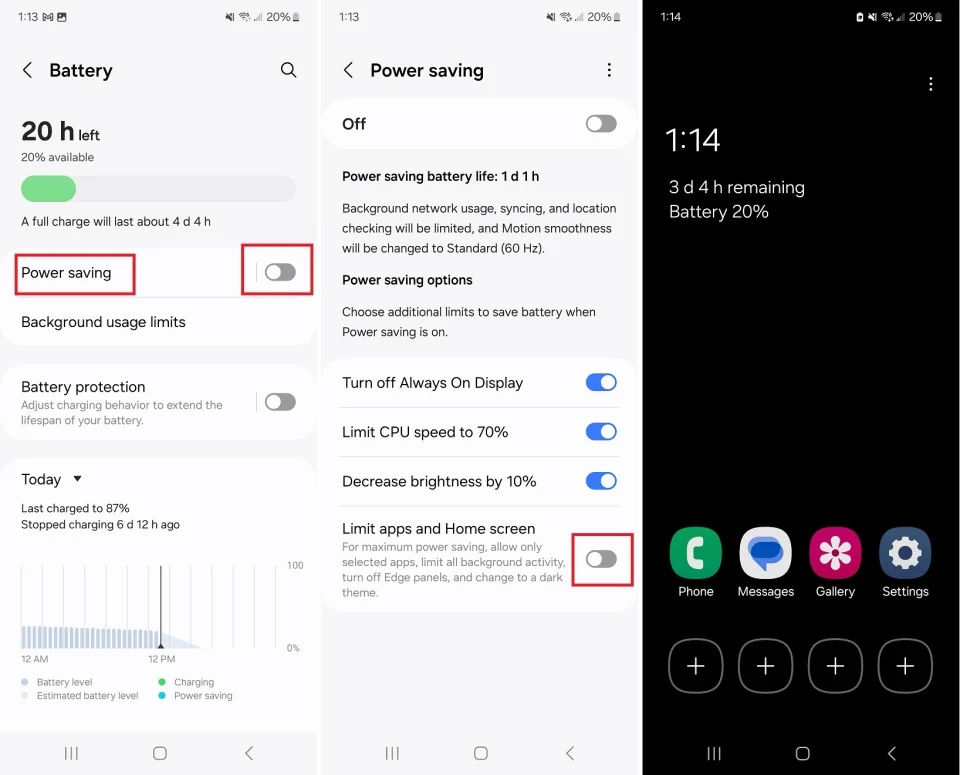 1:13 20%

Battery

20 h left
20% available

A full charge will last about 4 d 4 h

Power saving

Background usage limits

Battery protection
Adjust charging behavior to extend the lifespan of your battery.

Today
Last charged to 87%
Stopped charging 6 d 12 h ago

100
0%
12 AM 12 PM

Battery level
Estimated battery level
Charging
Power saving

1:13 20%

Power saving

Off

Power saving battery life: 1 d 1 h

Background network usage, syncing, and location checking will be limited, and Motion smoothness will be changed to Standard (60 Hz).

Power saving options

Choose additional limits to save battery when Power saving is on.

Turn off Always On Display

Limit CPU speed to 70%

Decrease brightness by 10%

Limit apps and Home screen
For maximum power saving, allow only selected apps, limit all background activity, turn off Edge panels, and change to a dark theme.

1:14 20%

1:14
3 d 4 h remaining
Battery 20%

Phone
Messages
Gallery
Settings